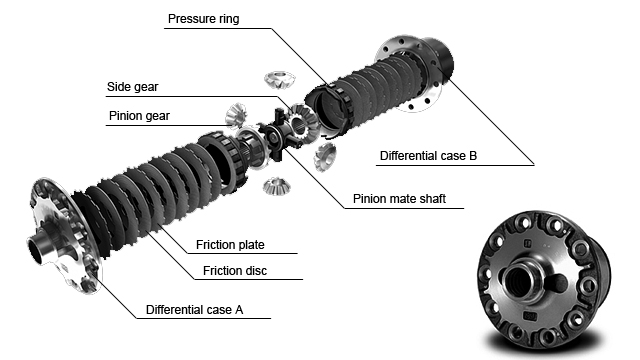 Pressure ring

Side gear

Pinion gear

Differential case B

Pinion mate shaft

Friction plate

Friction disc

Differential case A