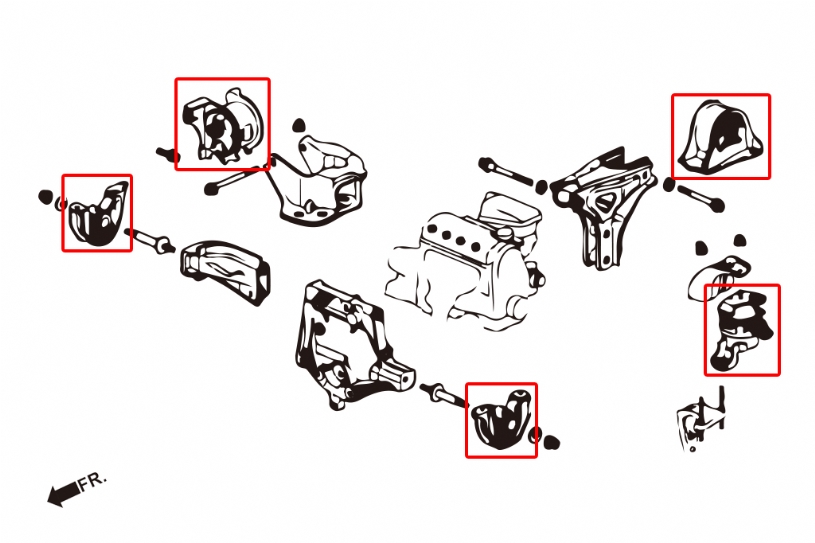 FR.