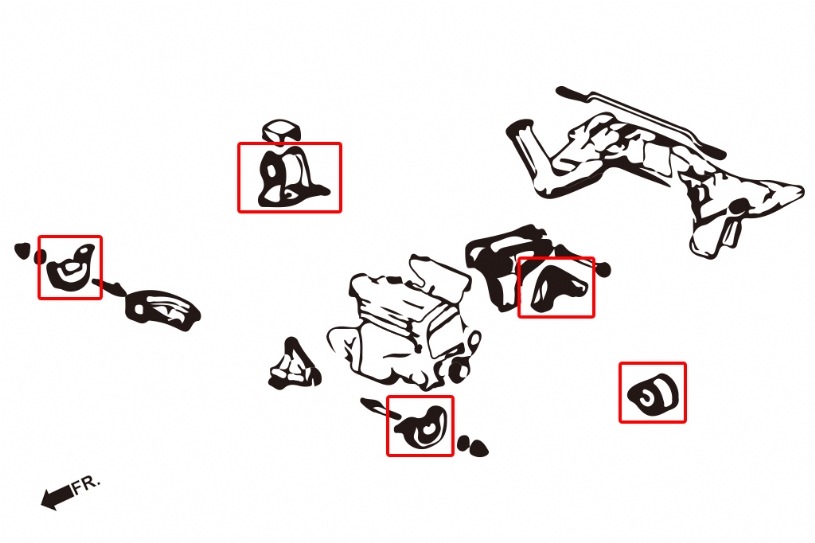 FR.