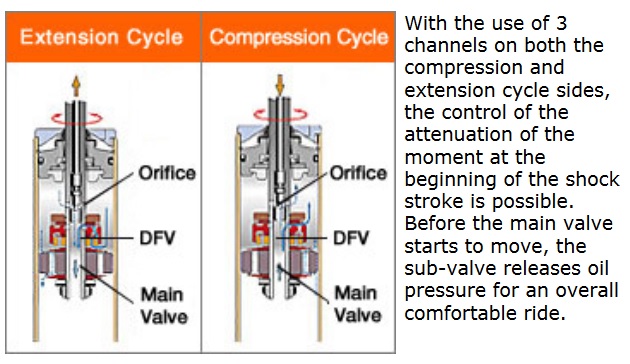 Extension Cycle

Orifice

DFV

Main Valve

Compression Cycle

Orifice

DFV

Main Valve

With the use of 3 channels on both the compression and extension cycle sides, the control of the attenuation of the moment at the beginning of the shock stroke is possible. Before the main valve starts to move, the sub-valve releases oil pressure for an overall comfortable ride.